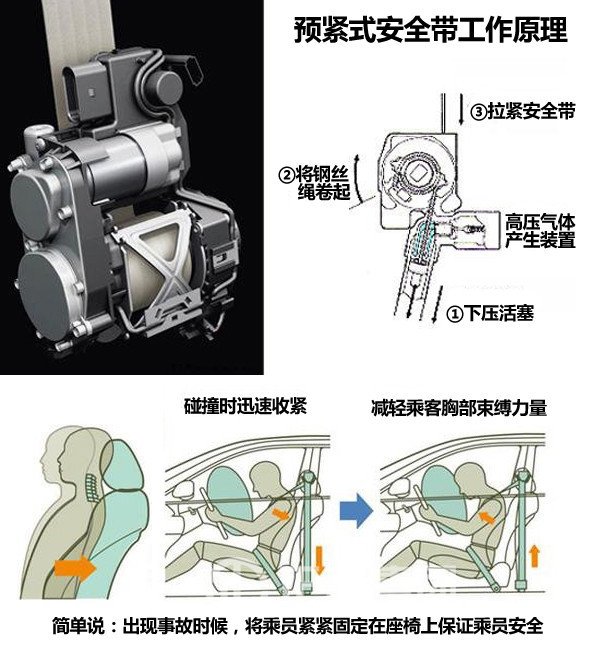 预紧式安全带工作原理

③拉紧安全带

②将钢丝绳卷起

高压气体产生装置

①下压活塞

碰撞时迅速收紧

减轻乘客胸部束缚力量

简单说：出现事故时候，将乘员紧紧固定在座椅上保证乘员安全